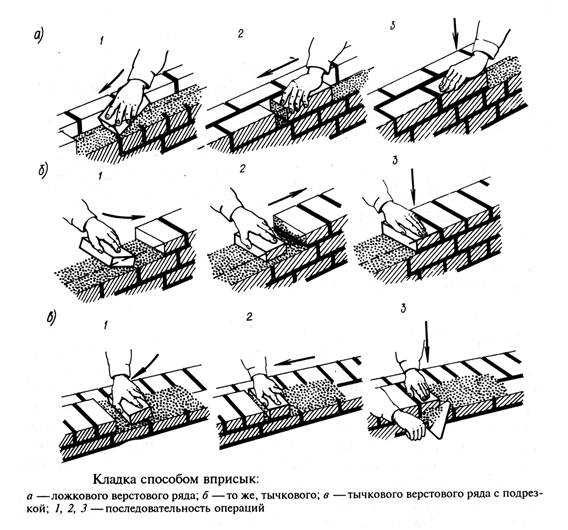 а)
1
2
3
б)
1
2
3
в)
1
2
3

Кладка способом вприсык:
а — ложкового верстового ряда; б — то же, тычкового; в — тычкового верстового ряда с подрезкой; 1, 2, 3 — последовательность операций