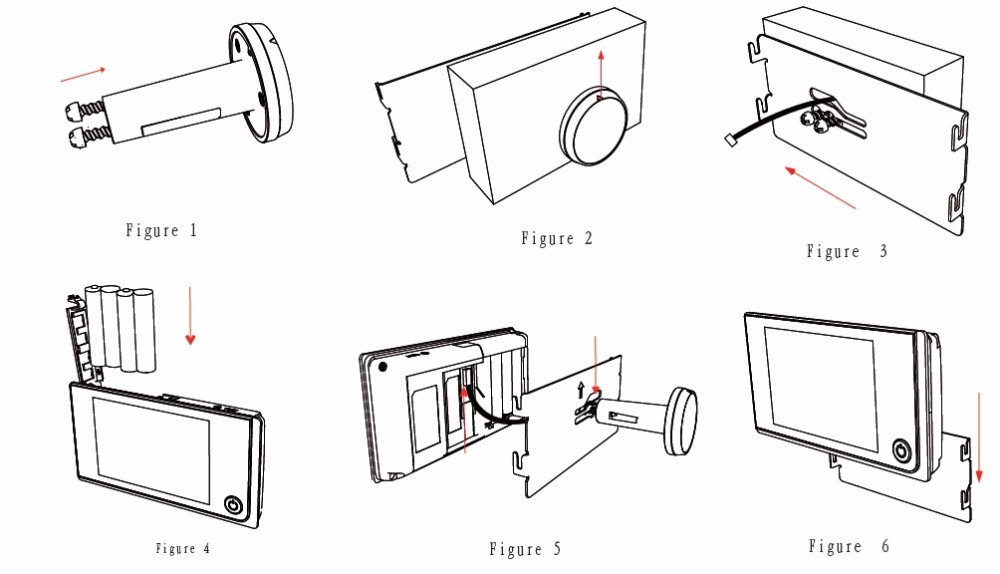 Figure 1

Figure 2

Figure 3

Figure 4

Figure 5

Figure 6