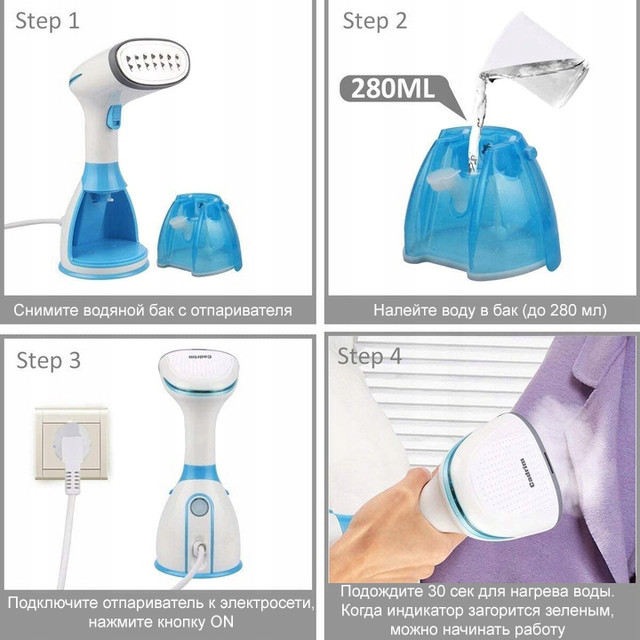 Step 1

Снимите водяной бак с отпаривателя

Step 2

280ML

Налейте воду в бак (до 280 мл)

Step 3

Cadrim

Подключите отпариватель к электросети, нажмите кнопку ON

Step 4

Cadrim

Подождите 30 сек для нагрева воды. Когда индикатор загорится зеленым, можно начинать работу