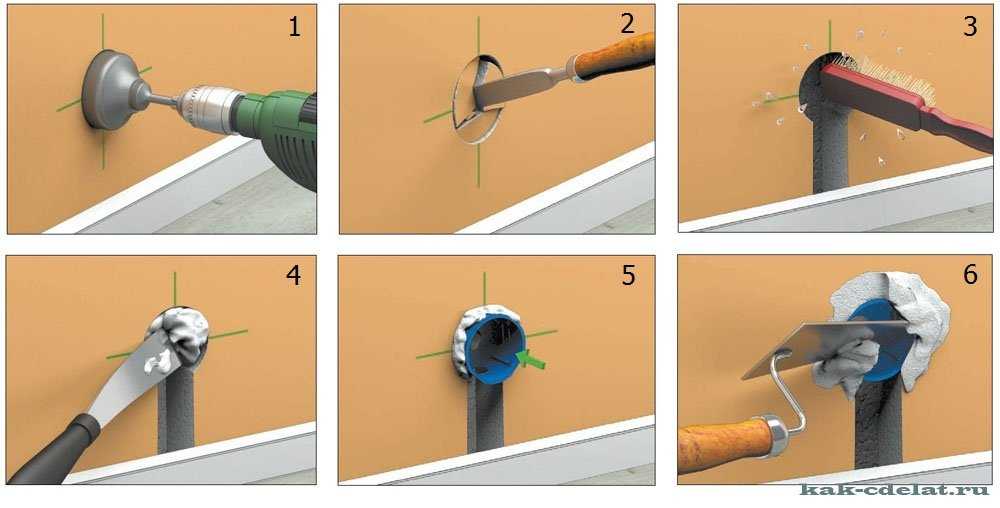 1
2
3
4
5
6
kak-cdelat.ru