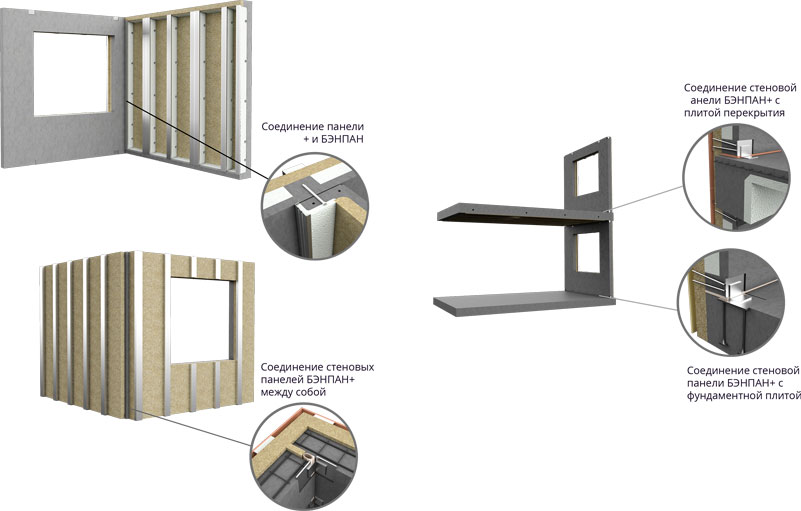 Соединение панели
+ и БЭНПАН

Соединение стеновых
панелей БЭНПАН+
между собой

Соединение стеновой
анели БЭНПАН+ с
плитой перекрытия

Соединение стеновой
панели БЭНПАН+ с
фундаментной плитой