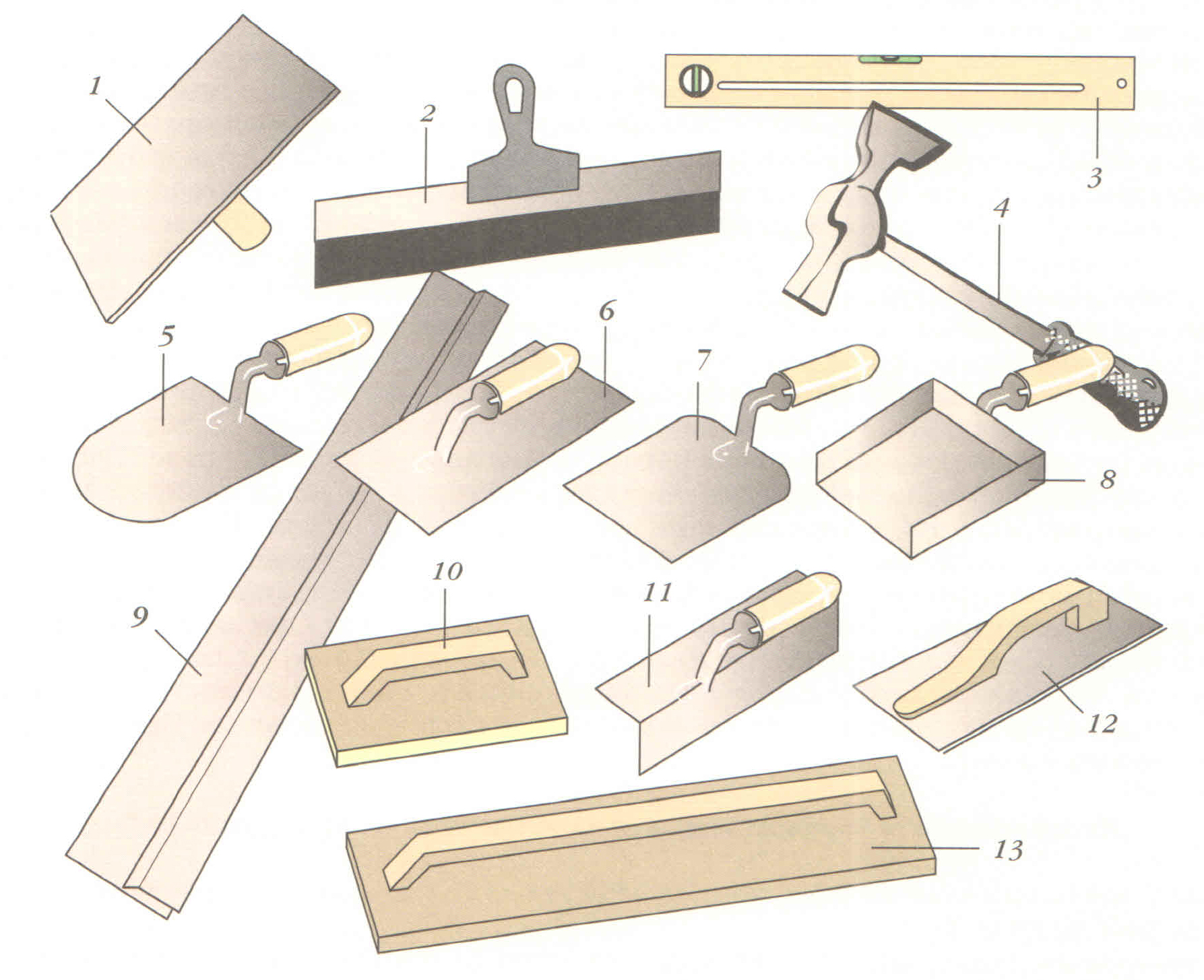 1
2
3
4
5
6
7
8
9
10
11
12
13