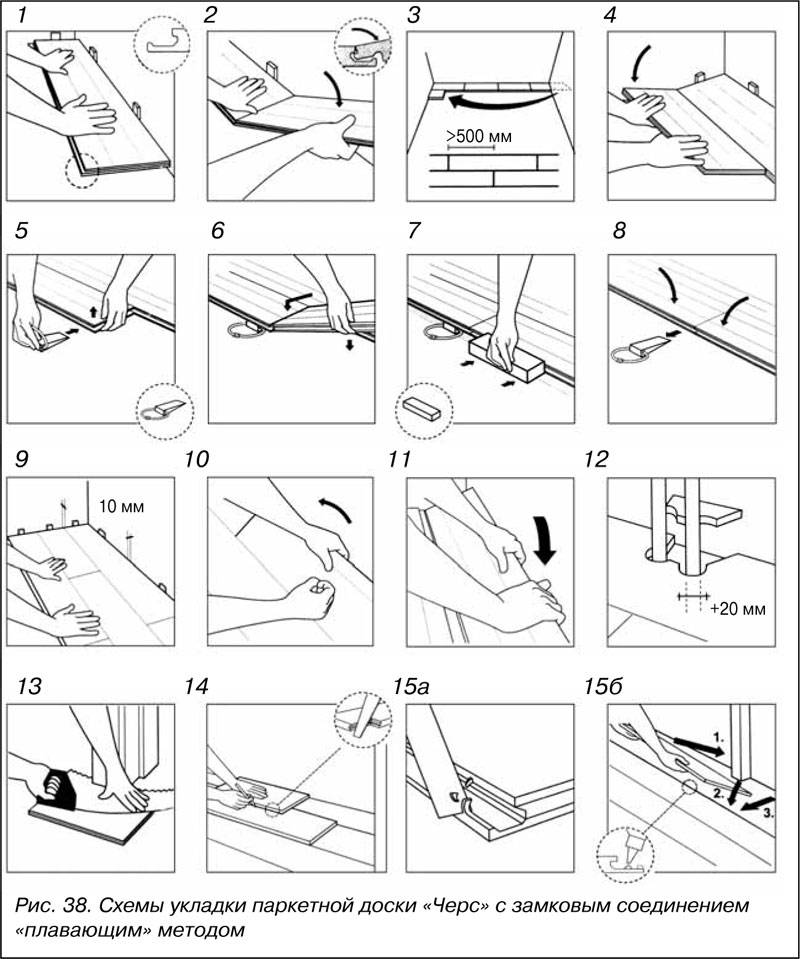 1

2

3

>500 мм

4

5

6

7

8

9

10 мм

10

11

12

+20 мм

13

14

15а

15б

1.

2.

3.

Рис. 38. Схемы укладки паркетной доски «Черс» с замковым соединением «плавающим» методом